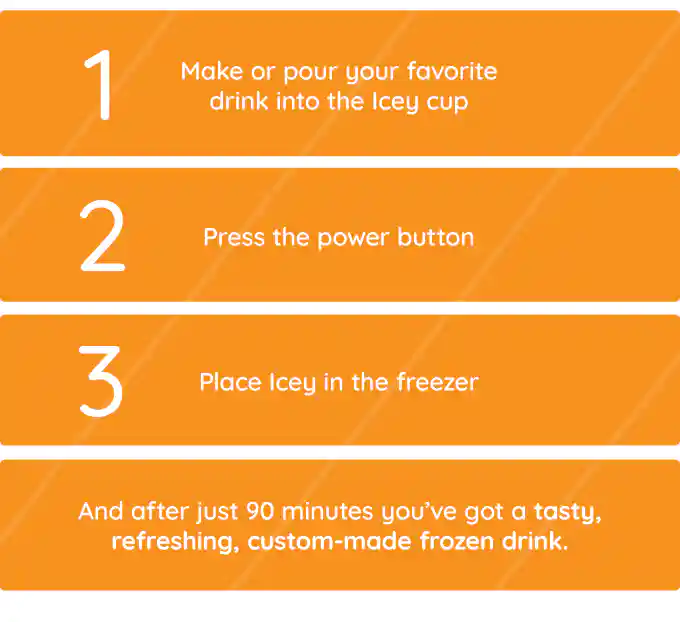 1

Make or pour your favorite drink into the Icey cup

2

Press the power button

3

Place Icey in the freezer

And after just 90 minutes you've got a tasty, refreshing, custom-made frozen drink.