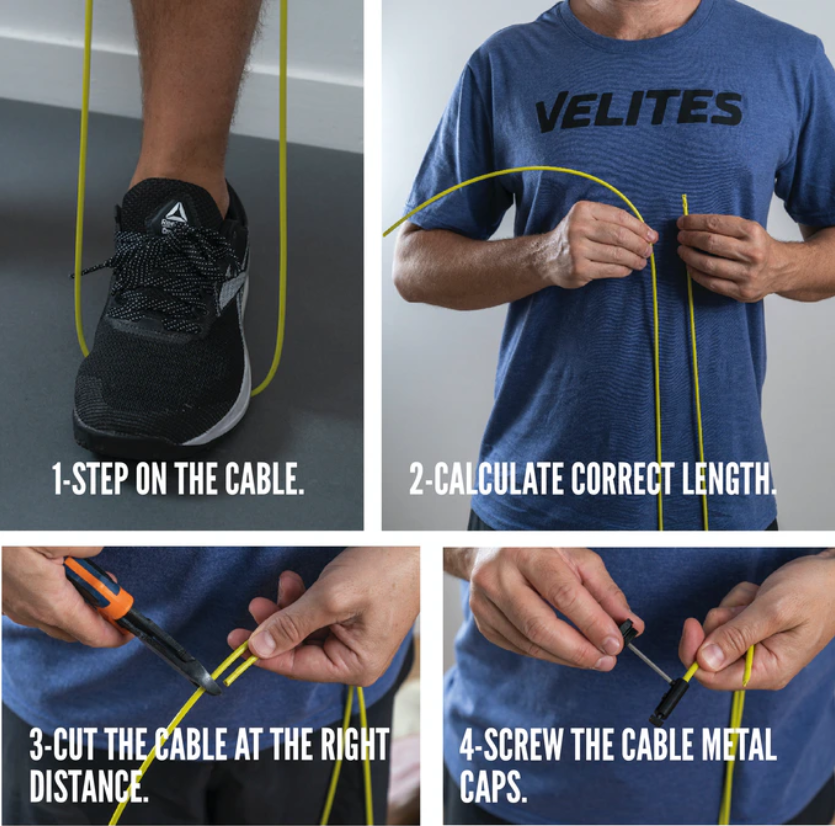 1-STEP ON THE CABLE.

VELITES

2-CALCULATE CORRECT LENGTH.

3-CUT THE CABLE AT THE RIGHT DISTANCE.

4-SCREW THE CABLE METAL CAPS.